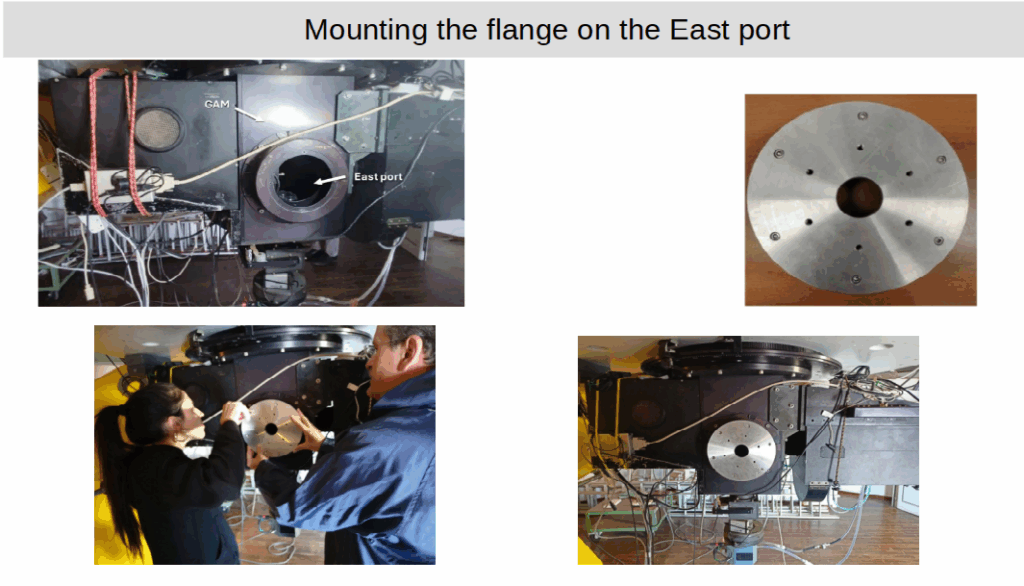 Mounting the flange on the East port

GAM

East port